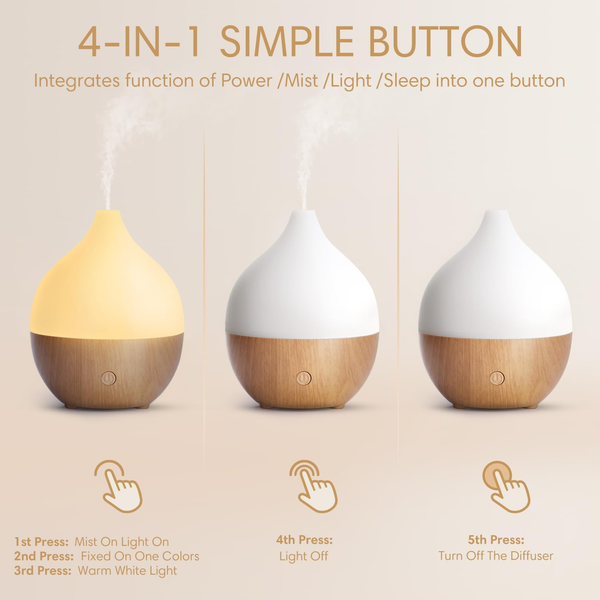 4-IN-1 SIMPLE BUTTON

Integrates function of Power /Mist /Light /Sleep into one button

1st Press: Mist On Light On
2nd Press: Fixed On One Colors
3rd Press: Warm White Light

4th Press:
Light Off

5th Press:
Turn Off The Diffuser