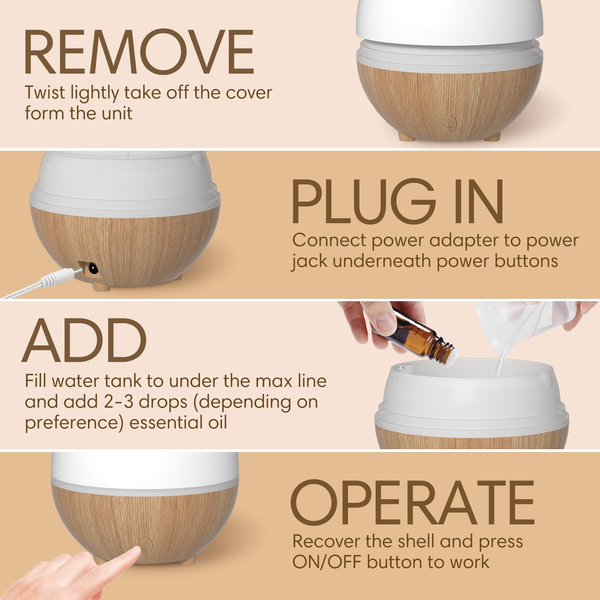 REMOVE
Twist lightly take off the cover form the unit

PLUG IN
Connect power adapter to power jack underneath power buttons

ADD
Fill water tank to under the max line and add 2-3 drops (depending on preference) essential oil

OPERATE
Recover the shell and press ON/OFF button to work